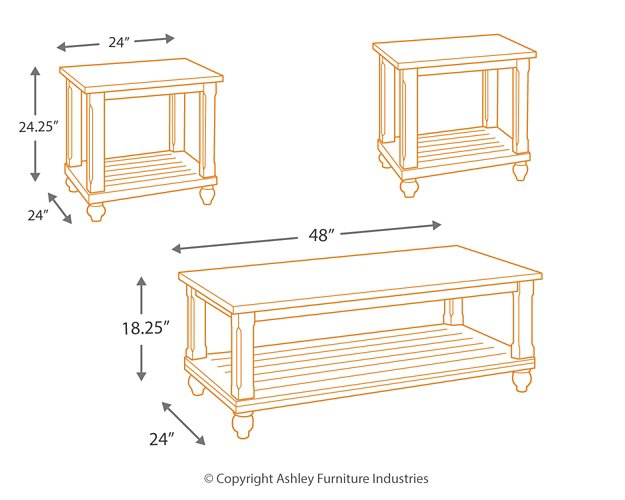 24"

24.25"

24"

48"

18.25"

24"

© Copyright Ashley Furniture Industries