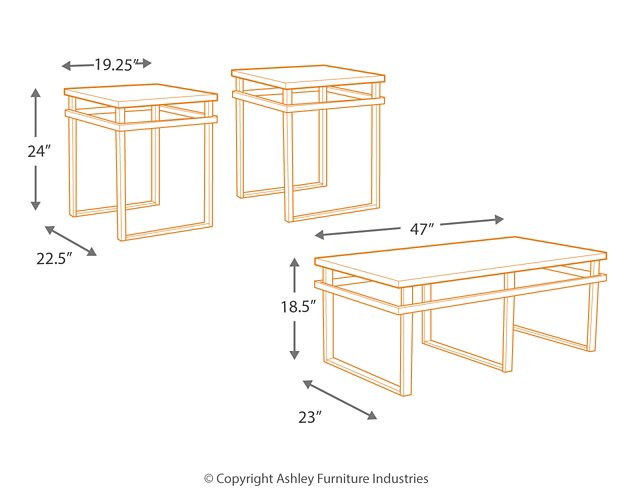 19.25″

24″

22.5″

47″

18.5″

23″

© Copyright Ashley Furniture Industries